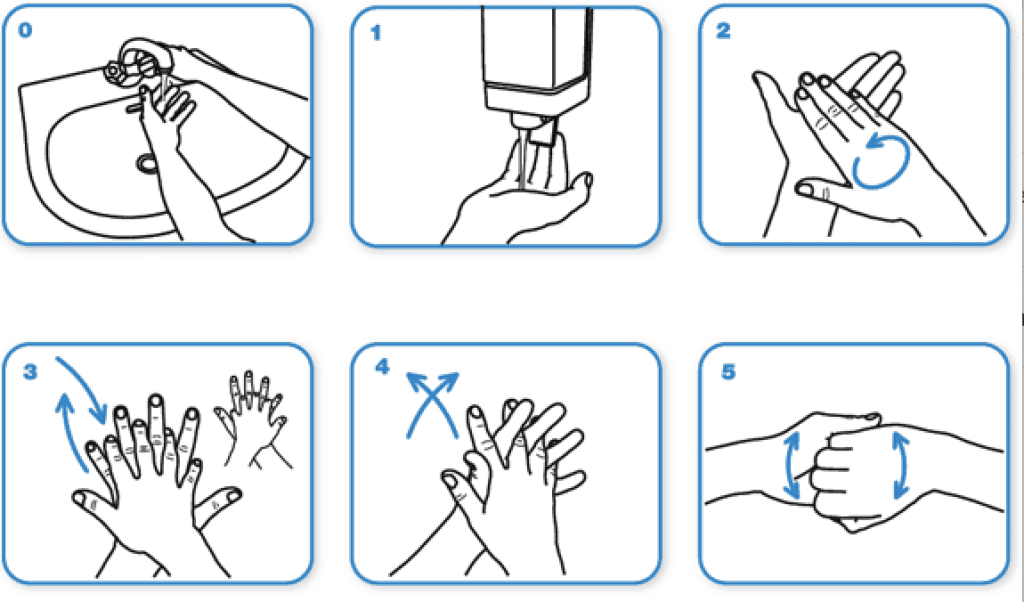 0

1

2

3

4

5